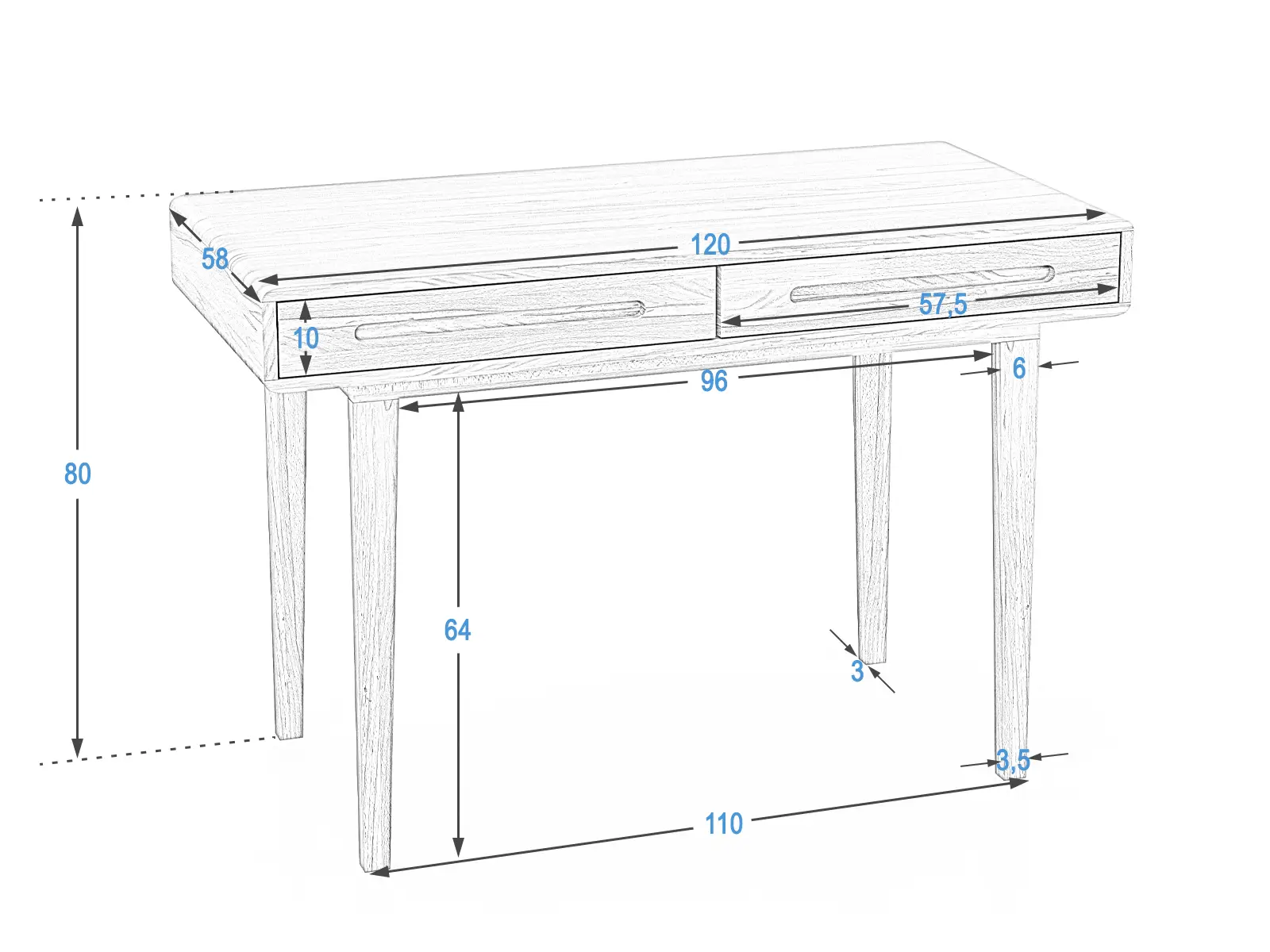 58
120
57,5
10
96
6
80
64
3
3,5
110